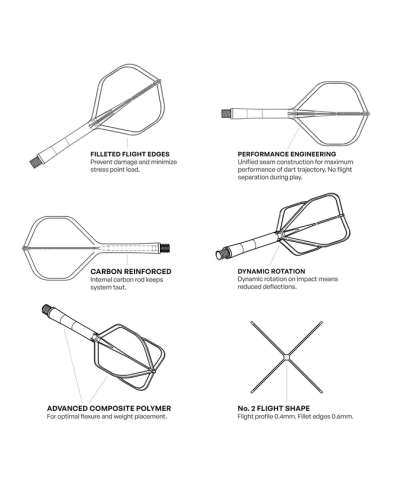 FILLETED FLIGHT EDGES
Prevent damage and minimize stress point load.

PERFORMANCE ENGINEERING
Unified seam construction for maximum performance of dart trajectory. No flight separation during play.

CARBON REINFORCED
Internal carbon rod keeps system taut.

DYNAMIC ROTATION
Dynamic rotation on impact means reduced deflections.

ADVANCED COMPOSITE POLYMER
For optimal flexure and weight placement.

No. 2 FLIGHT SHAPE
Flight profile 0.4mm. Fillet edges 0.6mm.